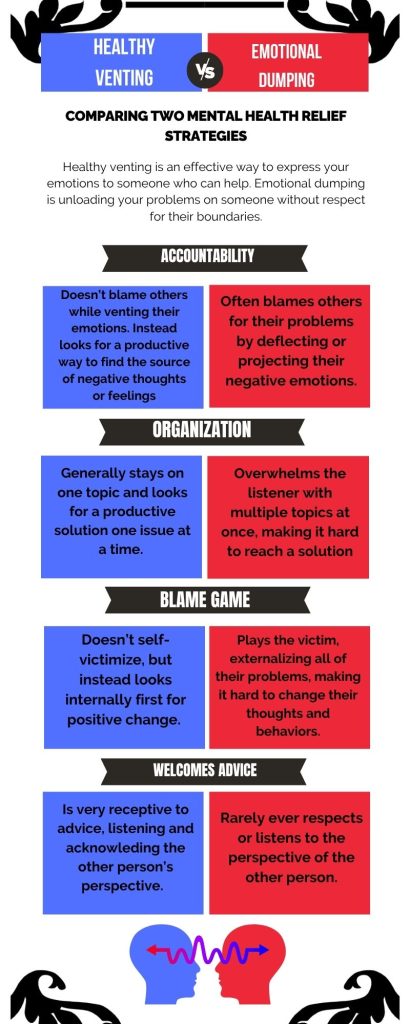 HEALTHY VENTING

VS

EMOTIONAL DUMPING

COMPARING TWO MENTAL HEALTH RELIEF STRATEGIES

Healthy venting is an effective way to express your emotions to someone who can help. Emotional dumping is unloading your problems on someone without respect for their boundaries.

ACCOUNTABILITY

Doesn't blame others while venting their emotions. Instead looks for a productive way to find the source of negative thoughts or feelings

Often blames others for their problems by deflecting or projecting their negative emotions.

ORGANIZATION

Generally stays on one topic and looks for a productive solution one issue at a time.

Overwhelms the listener with multiple topics at once, making it hard to reach a solution

BLAME GAME

Doesn't self-victimize, but instead looks internally first for positive change.

Plays the victim, externalizing all of their problems, making it hard to change their thoughts and behaviors.

WELCOMES ADVICE

Is very receptive to advice, listening and acknowledging the other person's perspective.

Rarely ever respects or listens to the perspective of the other person.