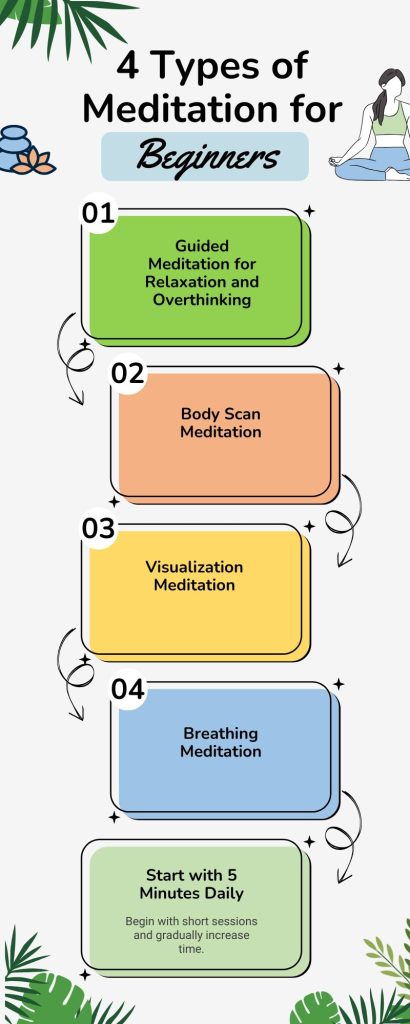 4 Types of Meditation for

Beginners

01

Guided Meditation for Relaxation and Overthinking

02

Body Scan Meditation

03

Visualization Meditation

04

Breathing Meditation

Start with 5 Minutes Daily

Begin with short sessions and gradually increase time.