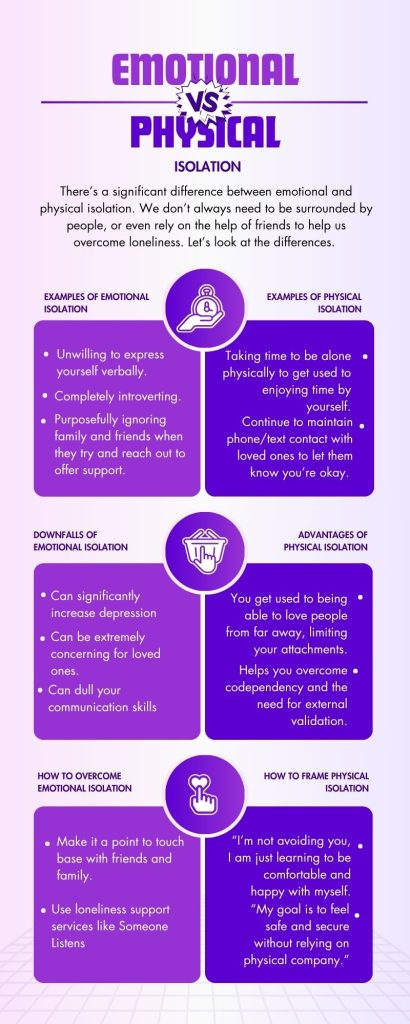 EMOTIONAL
VS
PHYSICAL
ISOLATION

There's a significant difference between emotional and physical isolation. We don't always need to be surrounded by people, or even rely on the help of friends to help us overcome loneliness. Let's look at the differences.

EXAMPLES OF EMOTIONAL ISOLATION

- Unwilling to express yourself verbally.
- Completely introverting.
- Purposefully ignoring family and friends when they try and reach out to offer support.

EXAMPLES OF PHYSICAL ISOLATION

- Taking time to be alone physically to get used to enjoying time by yourself.
- Continue to maintain phone/text contact with loved ones to let them know you're okay.

DOWNFALLS OF EMOTIONAL ISOLATION

- Can significantly increase depression
- Can be extremely concerning for loved ones.
- Can dull your communication skills

ADVANTAGES OF PHYSICAL ISOLATION

- You get used to being able to love people from far away, limiting your attachments.
- Helps you overcome codependency and the need for external validation.

HOW TO OVERCOME EMOTIONAL ISOLATION

- Make it a point to touch base with friends and family.
- Use loneliness support services like Someone Listens

HOW TO FRAME PHYSICAL ISOLATION

- "I'm not avoiding you, I am just learning to be comfortable and happy with myself.
- "My goal is to feel safe and secure without relying on physical company."